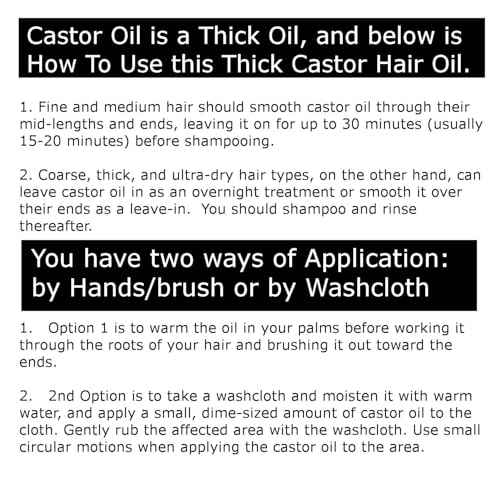 Castor Oil is a Thick Oil, and below is How To Use this Thick Castor Hair Oil.

1. Fine and medium hair should smooth castor oil through their mid-lengths and ends, leaving it on for up to 30 minutes (usually 15-20 minutes) before shampooing.

2. Coarse, thick, and ultra-dry hair types, on the other hand, can leave castor oil in as an overnight treatment or smooth it over their ends as a leave-in. You should shampoo and rinse thereafter.

You have two ways of Application: by Hands/brush or by Washcloth

1. Option 1 is to warm the oil in your palms before working it through the roots of your hair and brushing it out toward the ends.

2. 2nd Option is to take a washcloth and moisten it with warm water, and apply a small, dime-sized amount of castor oil to the cloth. Gently rub the affected area with the washcloth. Use small circular motions when applying the castor oil to the area.