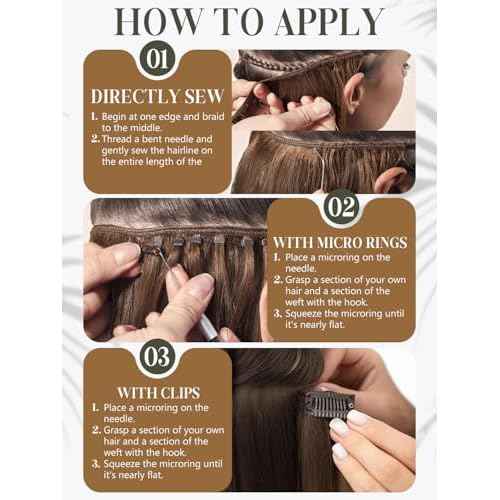 HOW TO APPLY

01

DIRECTLY SEW

1. Begin at one edge and braid to the middle.
2. Thread a bent needle and gently sew the hairline on the entire length of the

02

WITH MICRO RINGS

1. Place a microring on the needle.
2. Grasp a section of your own hair and a section of the weft with the hook.
3. Squeeze the microring until it's nearly flat.

03

WITH CLIPS

1. Place a microring on the needle.
2. Grasp a section of your own hair and a section of the weft with the hook.
3. Squeeze the microring until it's nearly flat.