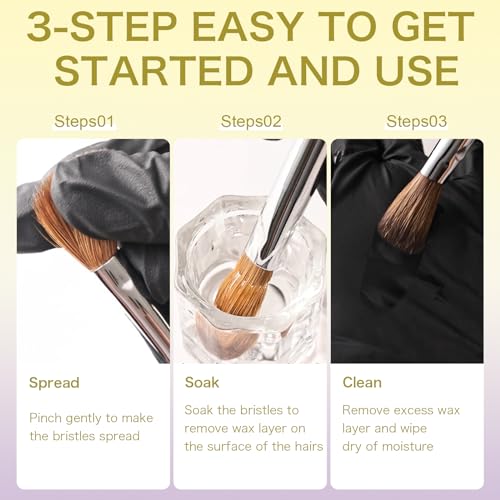 3-STEP EASY TO GET STARTED AND USE

Steps01

Spread

Pinch gently to make the bristles spread

Steps02

Soak

Soak the bristles to remove wax layer on the surface of the hairs

Steps03

Clean

Remove excess wax layer and wipe dry of moisture