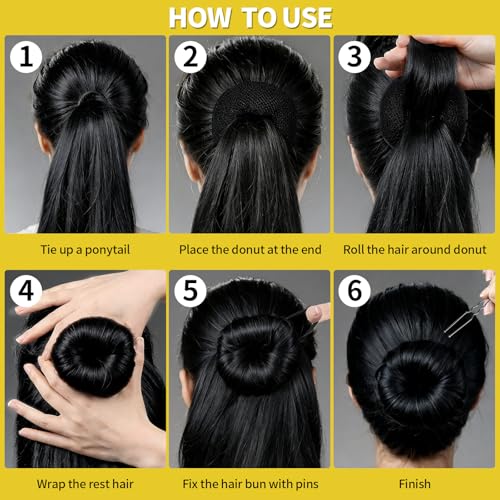 HOW TO USE

1

Tie up a ponytail

2

Place the donut at the end

3

Roll the hair around donut

4

Wrap the rest hair

5

Fix the hair bun with pins

6

Finish