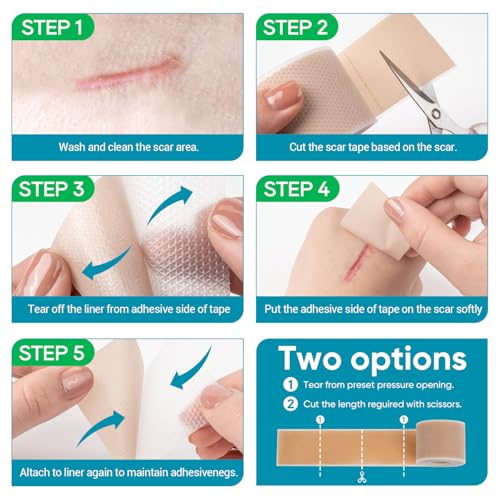 STEP 1

Wash and clean the scar area.

STEP 2

Cut the scar tape based on the scar.

STEP 3

Tear off the liner from adhesive side of tape

STEP 4

Put the adhesive side of tape on the scar softly

STEP 5

Altach to liner again to maintain adhesivenegs.

Two options

1 Tear from preset pressure opening.

2 Cut the length reguired with scissors.

1

1