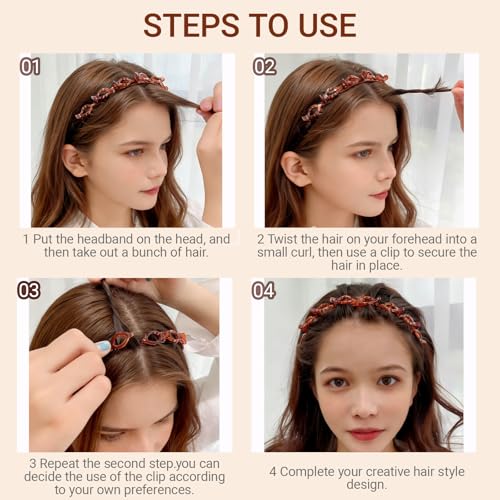 STEPS TO USE

01

1 Put the headband on the head, and then take out a bunch of hair.

02

2 Twist the hair on your forehead into a small curl, then use a clip to secure the hair in place.

03

3 Repeat the second step.you can decide the use of the clip according to your own preferences.

04

4 Complete your creative hair style design.