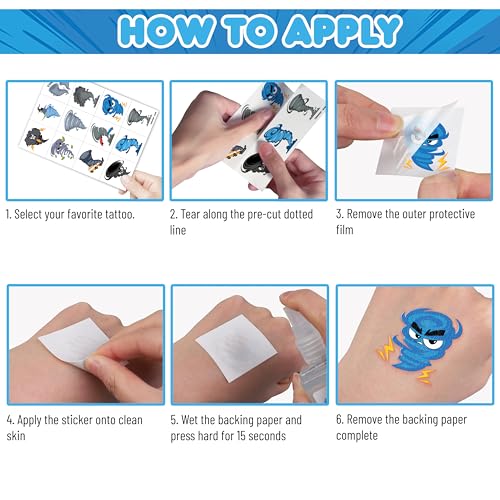 HOW TO APPLY

1. Select your favorite tattoo.

2. Tear along the pre-cut dotted line

3. Remove the outer protective film

4. Apply the sticker onto clean skin

5. Wet the backing paper and press hard for 15 seconds

6. Remove the backing paper complete