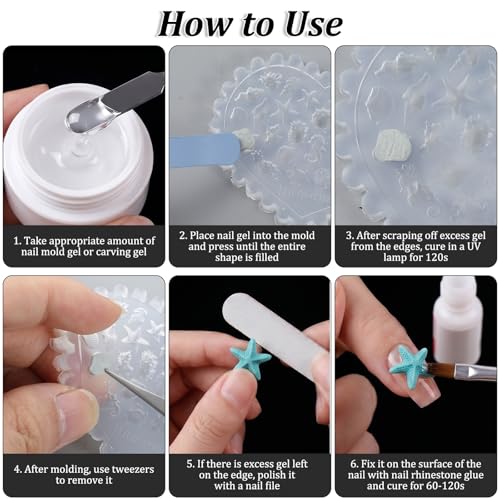 How to Use

1. Take appropriate amount of nail mold gel or carving gel

2. Place nail gel into the mold and press until the entire shape is filled

3. After scraping off excess gel from the edges, cure in a UV lamp for 120s

4. After molding, use tweezers to remove it

5. If there is excess gel left on the edge, polish it with a nail file

6. Fix it on the surface of the nail with nail rhinestone glue and cure for 60-120s