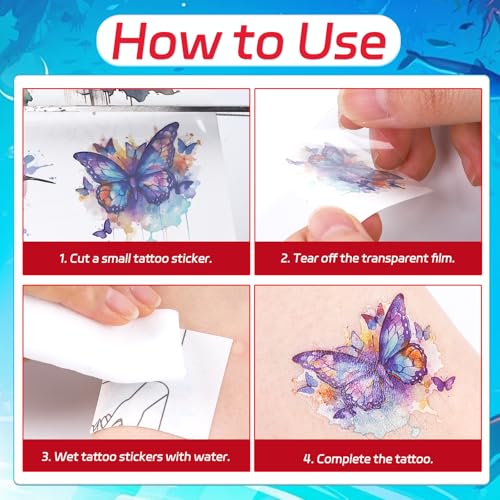 How to Use

1. Cut a small tattoo sticker.

2. Tear off the transparent film.

3. Wet tattoo stickers with water.

4. Complete the tattoo.