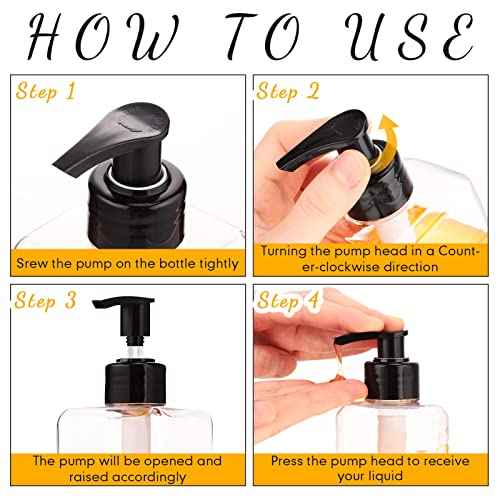 HOW TO USE

Step 1

Srew the pump on the bottle tightly

Step 2

Turning the pump head in a Counter-clockwise direction

Step 3

The pump will be opened and raised accordingly

Step 4

Press the pump head to receive your liquid