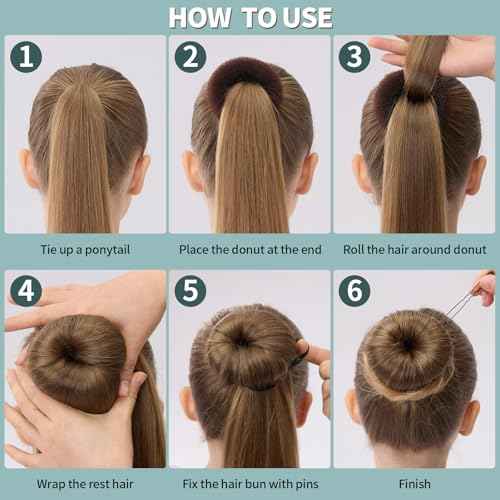 HOW TO USE

1

Tie up a ponytail

2

Place the donut at the end

3

Roll the hair around donut

4

Wrap the rest hair

5

Fix the hair bun with pins

6

Finish