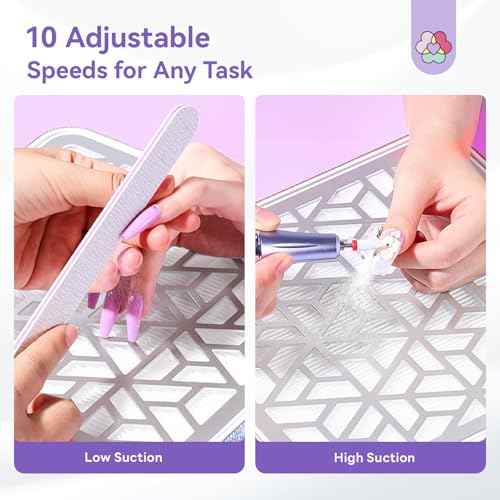 10 Adjustable
Speeds for Any Task

Low Suction

High Suction