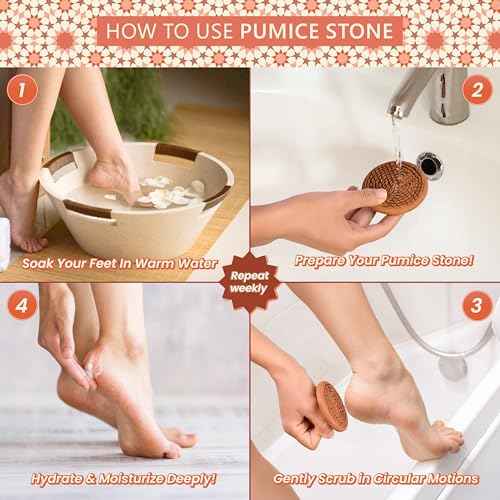 HOW TO USE PUMICE STONE

1

Soak Your Feet In Warm Water

2

Prepare Your Pumice Stone!

Repeat weekly

4

Hydrate & Moisturize Deeply!

3

Gently Scrub in Circular Motions