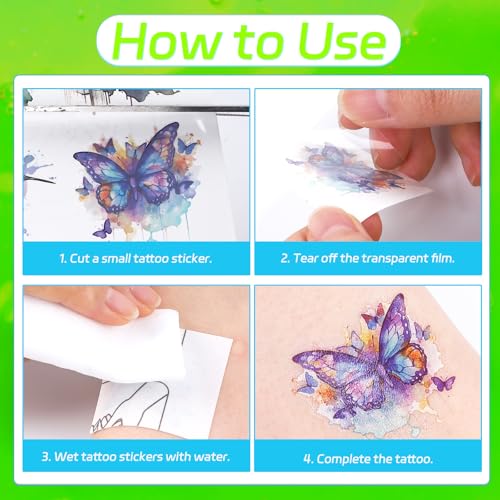 How to Use

1. Cut a small tattoo sticker.

2. Tear off the transparent film.

3. Wet tattoo stickers with water.

4. Complete the tattoo.