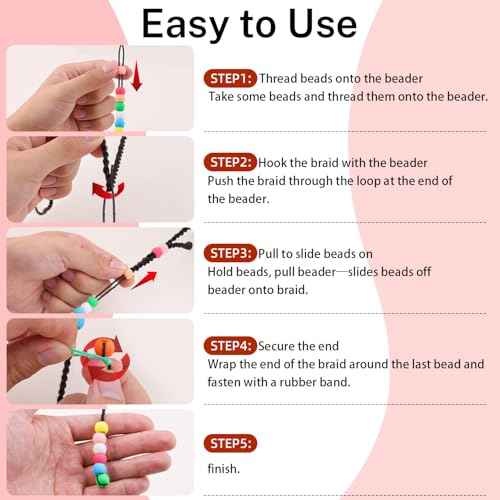 Easy to Use

STEP1: Thread beads onto the beader
Take some beads and thread them onto the beader.

STEP2: Hook the braid with the beader
Push the braid through the loop at the end of the beader.

STEP3: Pull to slide beads on
Hold beads, pull beader—slides beads off beader onto braid.

STEP4: Secure the end
Wrap the end of the braid around the last bead and fasten with a rubber band.

STEP5:
finish.