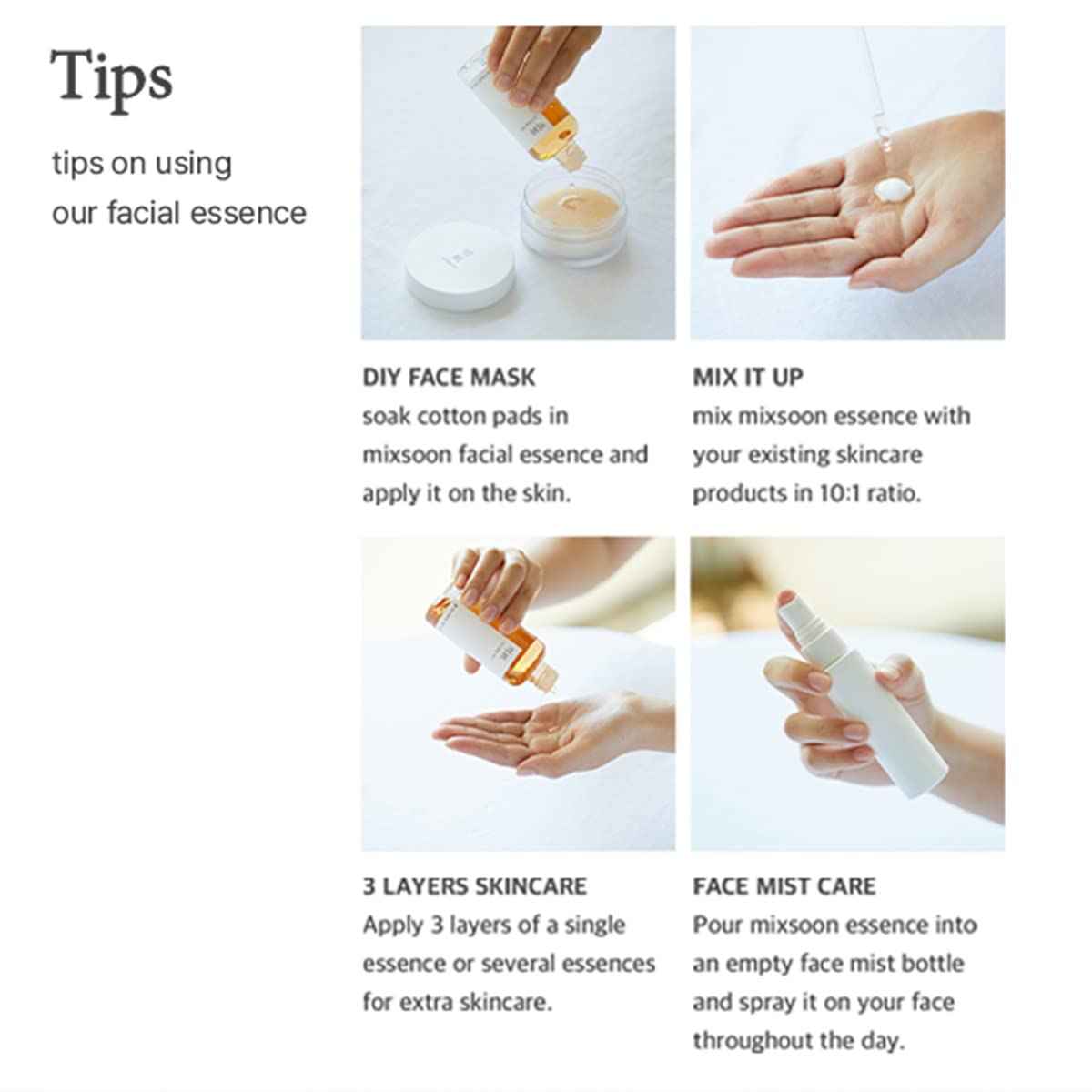 Tips

tips on using our facial essence

DIY FACE MASK
soak cotton pads in mixsoon facial essence and apply it on the skin.

MIX IT UP
mix mixsoon essence with your existing skincare products in 10:1 ratio.

3 LAYERS SKINCARE
Apply 3 layers of a single essence or several essences for extra skincare.

FACE MIST CARE
Pour mixsoon essence into an empty face mist bottle and spray it on your face throughout the day.