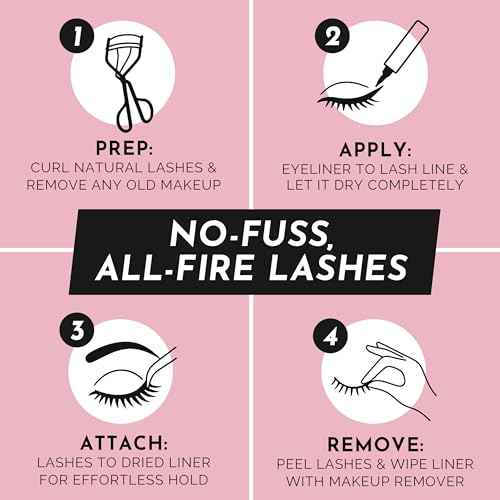 1

PREP:
CURL NATURAL LASHES & REMOVE ANY OLD MAKEUP

2

APPLY:
EYELINER TO LASH LINE & LET IT DRY COMPLETELY

NO-FUSS, ALL-FIRE LASHES

3

ATTACH:
LASHES TO DRIED LINER FOR EFFORTLESS HOLD

4

REMOVE:
PEEL LASHES & WIPE LINER WITH MAKEUP REMOVER