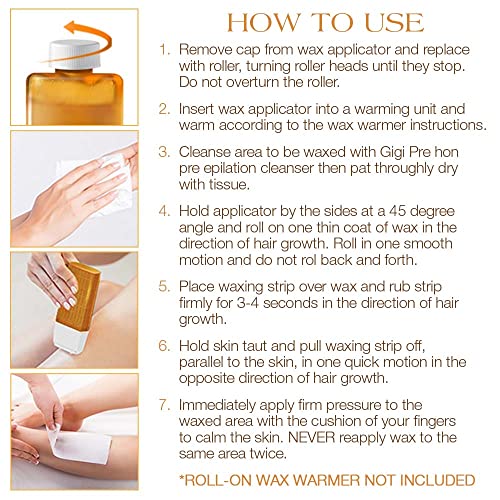 HOW TO USE

1. Remove cap from wax applicator and replace with roller, turning roller heads until they stop. Do not overturn the roller.

2. Insert wax applicator into a warming unit and warm according to the wax warmer instructions.

3. Cleanse area to be waxed with Gigi Pre hon pre epilation cleanser then pat throughly dry with tissue.

4. Hold applicator by the sides at a 45 degree angle and roll on one thin coat of wax in the direction of hair growth. Roll in one smooth motion and do not rol back and forth.

5. Place waxing strip over wax and rub strip firmly for 3-4 seconds in the direction of hair growth.

6. Hold skin taut and pull waxing strip off, parallel to the skin, in one quick motion in the opposite direction of hair growth.

7. Immediately apply firm pressure to the waxed area with the cushion of your fingers to calm the skin. NEVER reapply wax to the same area twice.

*ROLL-ON WAX WARMER NOT INCLUDED