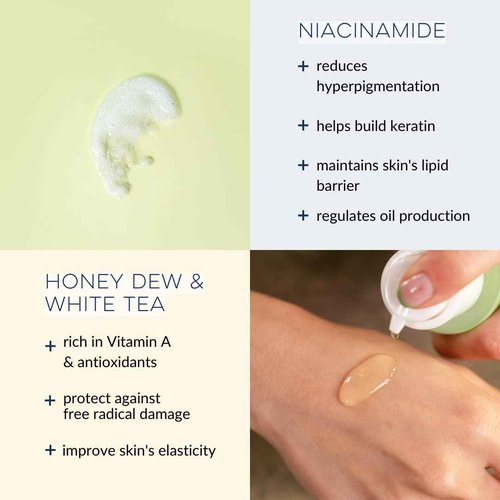 NIACINAMIDE

+ reduces hyperpigmentation

+ helps build keratin

+ maintains skin's lipid barrier

+ regulates oil production

HONEY DEW & WHITE TEA

+ rich in Vitamin A & antioxidants

+ protect against free radical damage

+ improve skin's elasticity