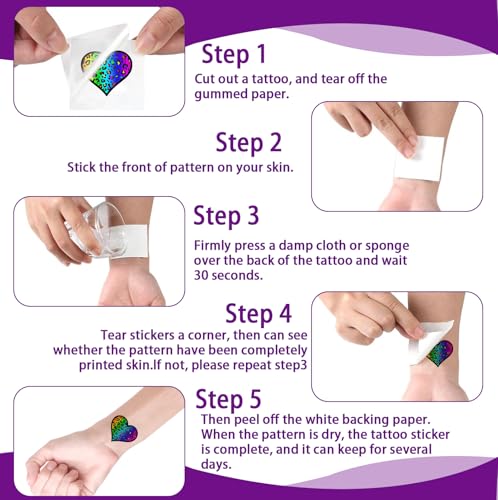 Step 1

Cut out a tattoo, and tear off the gummed paper.

Step 2

Stick the front of pattern on your skin.

Step 3

Firmly press a damp cloth or sponge over the back of the tattoo and wait 30 seconds.

Step 4

Tear stickers a corner, then can see whether the pattern have been completely printed skin.If not, please repeat step3

Step 5

Then peel off the white backing paper. When the pattern is dry, the tattoo sticker is complete, and it can keep for several days.