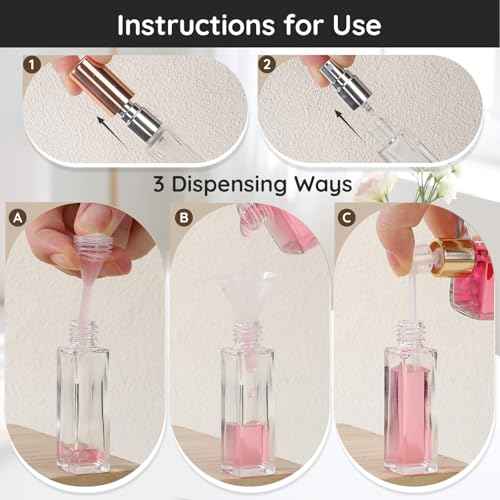 Instructions for Use

1

2

3 Dispensing Ways

A

B

C