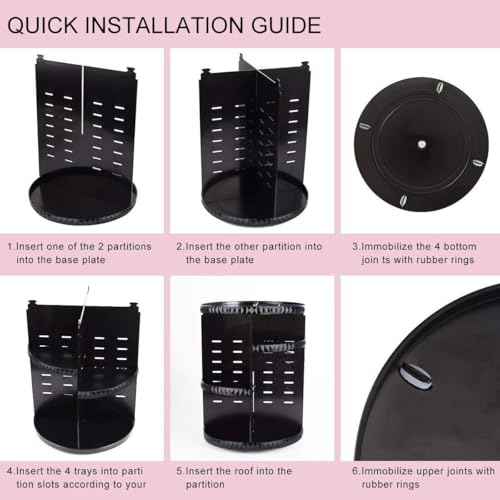 QUICK INSTALLATION GUIDE

1.Insert one of the 2 partitions into the base plate

2.Insert the other partition into the base plate

3.Immobilize the 4 bottom join ts with rubber rings

4.Insert the 4 trays into parti tion slots according to your

5.Insert the roof into the partition

6.Immobilize upper joints with rubber rings