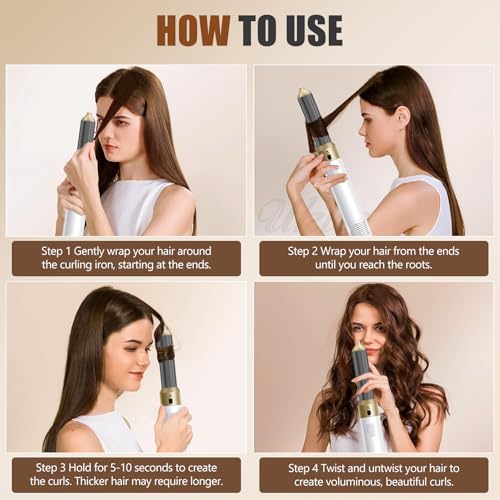 HOW TO USE

Step 1 Gently wrap your hair around the curling iron, starting at the ends.

Step 2 Wrap your hair from the ends until you reach the roots.

Step 3 Hold for 5-10 seconds to create the curls. Thicker hair may require longer.

Step 4 Twist and untwist your hair to create voluminous, beautiful curls.