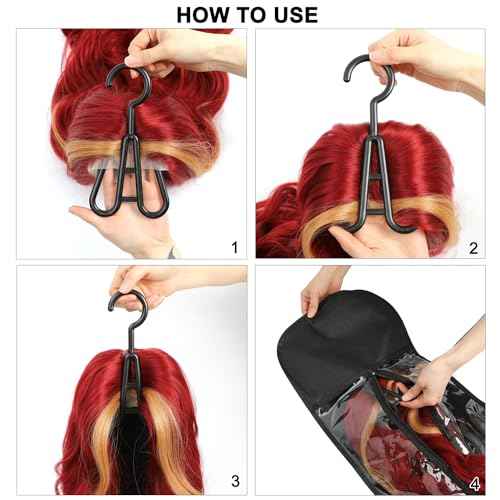 HOW TO USE

1

2

3

4