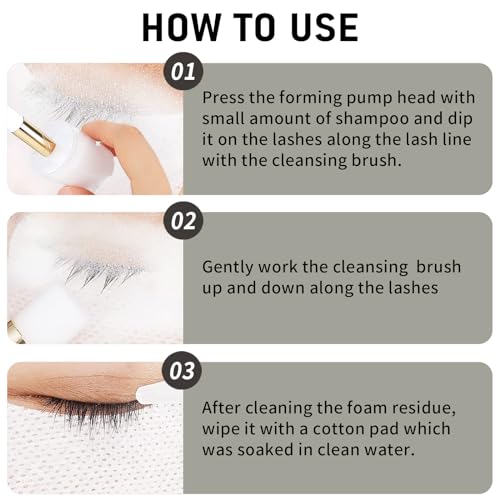 HOW TO USE

01

Press the forming pump head with small amount of shampoo and dip it on the lashes along the lash line with the cleansing brush.

02

Gently work the cleansing  brush up and down along the lashes

03

After cleaning the foam residue, wipe it with a cotton pad which was soaked in clean water.