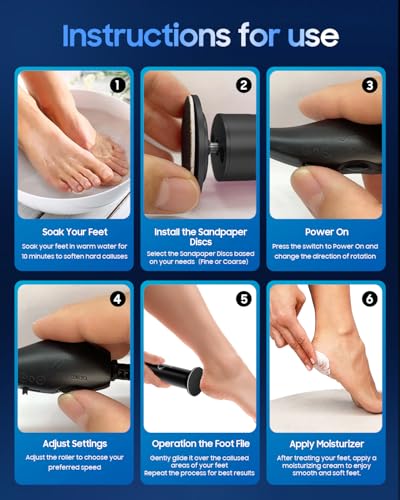 Instructions for use

1

Soak Your Feet

Soak your feet in warm water for 10 minutes to soften hard calluses

2

Install the Sandpaper Discs

Select the Sandpaper Discs based on your needs (Fine or Coarse)

3

Power On

Press the switch to Power On and change the direction of rotation

4

Adjust Settings

Adjust the roller to choose your preferred speed

5

Operation the Foot File

Gently glide it over the callused areas of your feet
Repeat the process for best results

6

Apply Moisturizer

After treating your feet, apply a moisturizing cream to enjoy smooth and soft feet.