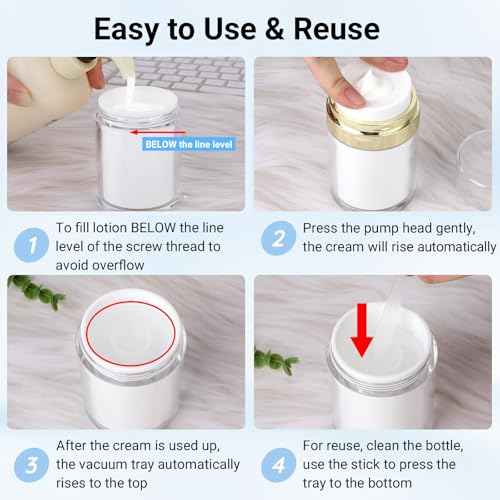 Easy to Use & Reuse

BELOW the line level

1 To fill lotion BELOW the line level of the screw thread to avoid overflow

2 Press the pump head gently, the cream will rise automatically

3 After the cream is used up, the vacuum tray automatically rises to the top

4 For reuse, clean the bottle, use the stick to press the tray to the bottom