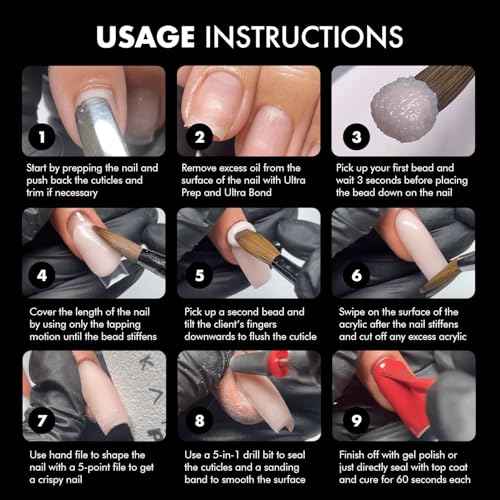 USAGE INSTRUCTIONS

1

Start by prepping the nail and push back the cuticles and trim if necessary

2

Remove excess oil from the surface of the nail with Ultra Prep and Ultra Bond

3

Pick up your first bead and wait 3 seconds before placing the bead down on the nail

4

Cover the length of the nail by using only the tapping motion until the bead stiffens

5

Pick up a second bead and tilt the client's fingers downwards to flush the cuticle

6

Swipe on the surface of the acrylic after the nail stiffens and cut off any excess acrylic

7

Use hand file to shape the nail with a 5-point file to get a crispy nail

8

Use a 5-in-1 drill bit to seal the cuticles and a sanding band to smooth the surface

9

Finish off with gel polish or just directly seal with top coat and cure for 60 seconds each