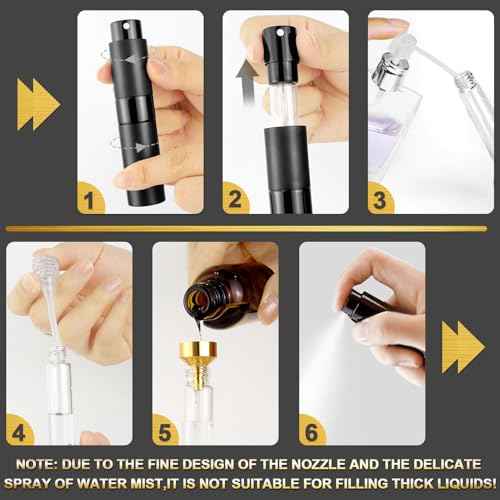 1

2

3

4

5

6

NOTE: DUE TO THE FINE DESIGN OF THE NOZZLE AND THE DELICATE SPRAY OF WATER MIST,IT IS NOT SUITABLE FOR FILLING THICK LIQUIDS!