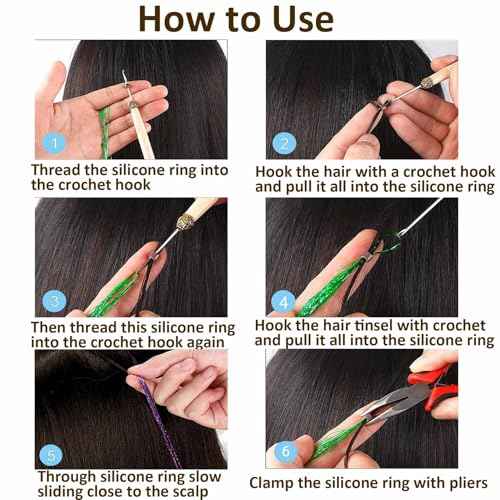 How to Use

1

Thread the silicone ring into the crochet hook

2

Hook the hair with a crochet hook and pull it all into the silicone ring

3

Then thread this silicone ring into the crochet hook again

4

Hook the hair tinsel with crochet and pull it all into the silicone ring

5

Through silicone ring slow sliding close to the scalp

6

Clamp the silicone ring with pliers