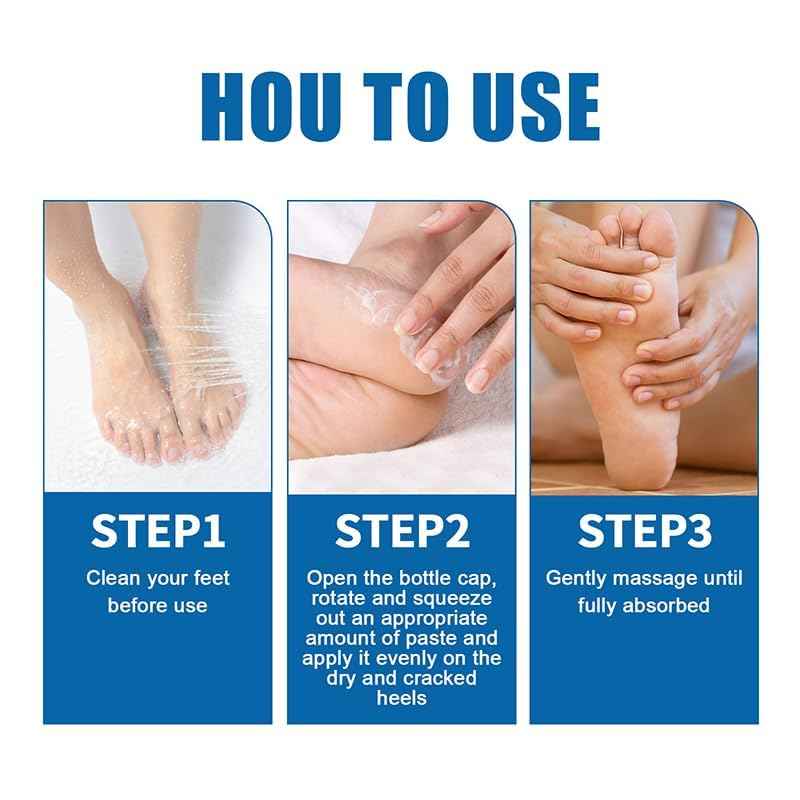 HOU TO USE

STEP1

Clean your feet before use

STEP2

Open the bottle cap, rotate and squeeze out an appropriate amount of paste and apply it evenly on the dry and cracked heels

STEP3

Gently massage until fully absorbed