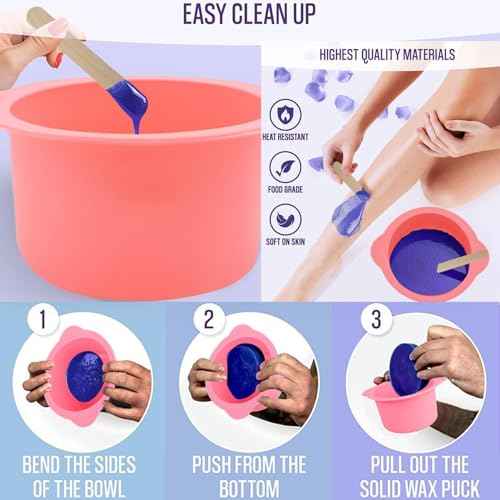 EASY CLEAN UP

HIGHEST QUALITY MATERIALS

HEAT RESISTANT

FOOD GRADE

SOFT ON SKIN

1

BEND THE SIDES OF THE BOWL

2

PUSH FROM THE BOTTOM

3

PULL OUT THE SOLID WAX PUCK