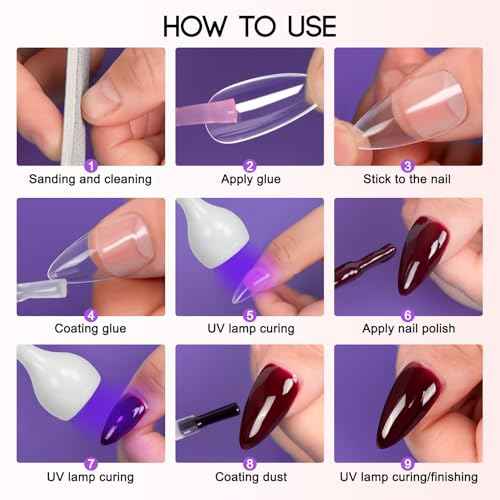 HOW TO USE

1
Sanding and cleaning

2
Apply glue

3
Stick to the nail

4
Coating glue

5
UV lamp curing

6
Apply nail polish

7
UV lamp curing

8
Coating dust

9
UV lamp curing/finishing