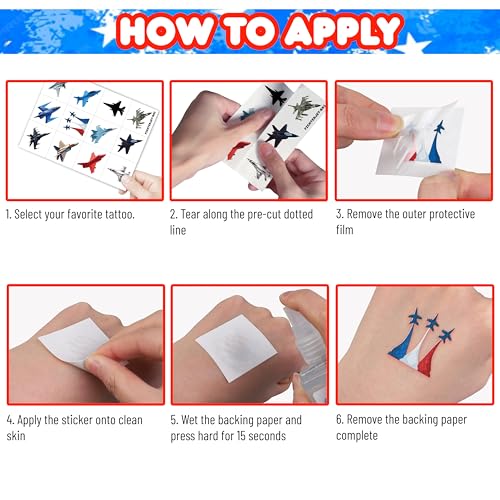 HOW TO APPLY

1. Select your favorite tattoo.

2. Tear along the pre-cut dotted line

3. Remove the outer protective film

4. Apply the sticker onto clean skin

5. Wet the backing paper and press hard for 15 seconds

6. Remove the backing paper complete