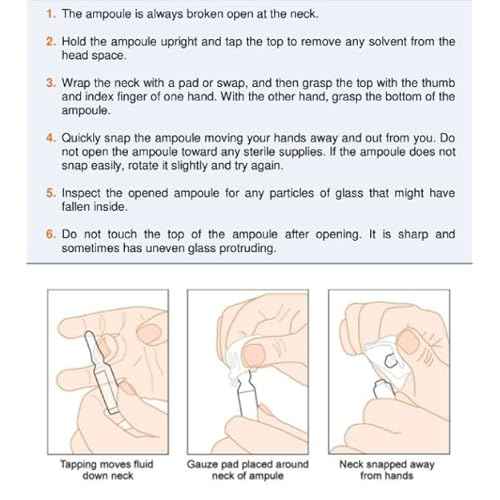 1. The ampoule is always broken open at the neck.

2. Hold the ampoule upright and tap the top to remove any solvent from the head space.

3. Wrap the neck with a pad or swap, and then grasp the top with the thumb and index finger of one hand. With the other hand, grasp the bottom of the ampoule.

4. Quickly snap the ampoule moving your hands away and out from you. Do not open the ampoule toward any sterile supplies. If the ampoule does not snap easily, rotate it slightly and try again.

5. Inspect the opened ampoule for any particles of glass that might have fallen inside.

6. Do not touch the top of the ampoule after opening. It is sharp and sometimes has uneven glass protruding.

Tapping moves fluid down neck

Gauze pad placed around neck of ampule

Neck snapped away from hands