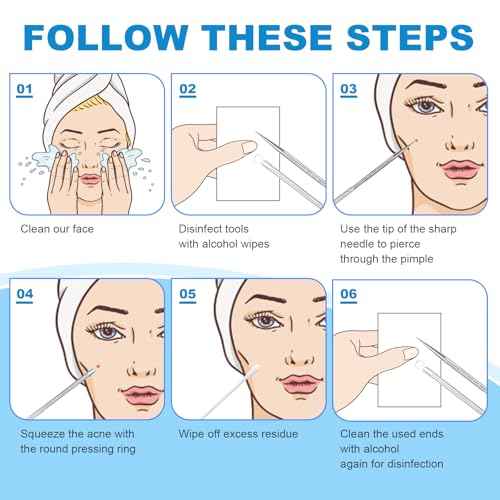 FOLLOW THESE STEPS

01

Clean our face

02

Disinfect tools with alcohol wipes

03

Use the tip of the sharp needle to pierce through the pimple

04

Squeeze the acne with the round pressing ring

05

Wipe off excess residue

06

Clean the used ends with alcohol again for disinfection