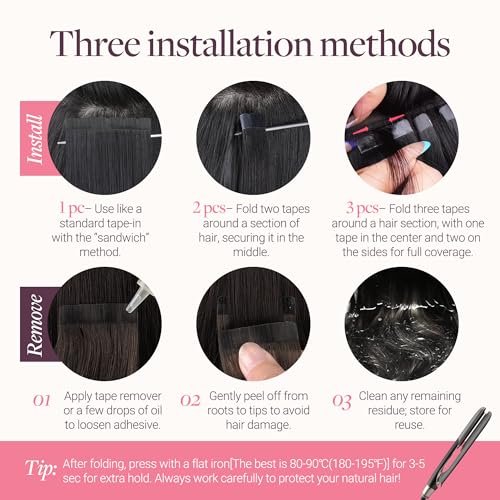 Three installation methods

Install

1 pc– Use like a standard tape-in with the "sandwich" method.

2 pcs– Fold two tapes around a section of hair, securing it in the middle.

3 pcs– Fold three tapes around a hair section, with one tape in the center and two on the sides for full coverage.

Remove

01 Apply tape remover or a few drops of oil to loosen adhesive.

02 Gently peel off from roots to tips to avoid hair damage.

03 Clean any remaining residue; store for reuse.

Tip: After folding, press with a flat iron[The best is 80-90℃(180-195℉)] for 3-5 sec for extra hold. Always work carefully to protect your natural hair!