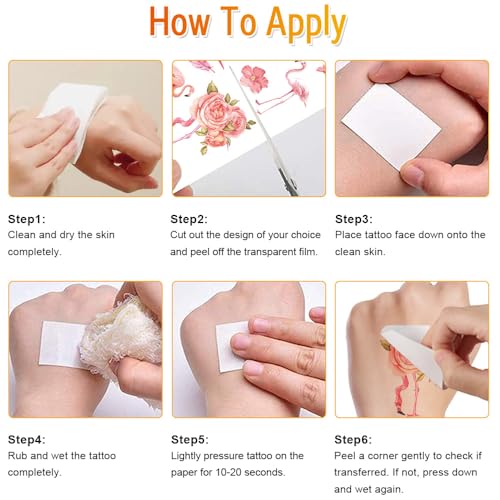 How To Apply

Step1:
Clean and dry the skin completely.

Step2:
Cut out the design of your choice and peel off the transparent film.

Step3:
Place tattoo face down onto the clean skin.

Step4:
Rub and wet the tattoo completely.

Step5:
Lightly pressure tattoo on the paper for 10-20 seconds.

Step6:
Peel a corner gently to check if transferred. If not, press down and wet again.