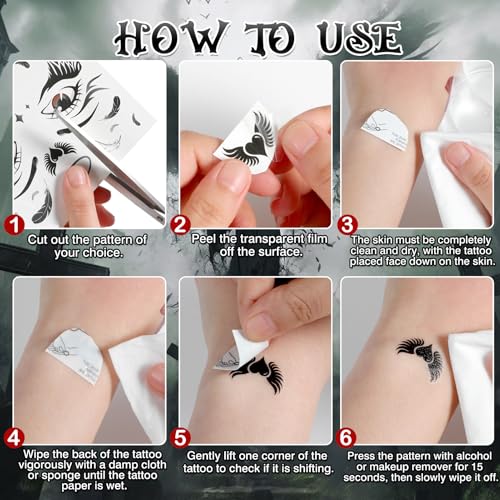 HOW TO USE

1
Cut out the pattern of your choice.

2
Peel the transparent film off the surface.

3
The skin must be completely clean and dry, with the tattoo placed face down on the skin.

4
Wipe the back of the tattoo vigorously with a damp cloth or sponge until the tattoo paper is wet.

5
Gently lift one corner of the tattoo to check if it is shifting.

6
Press the pattern with alcohol or makeup remover for 15 seconds, then slowly wipe it off.