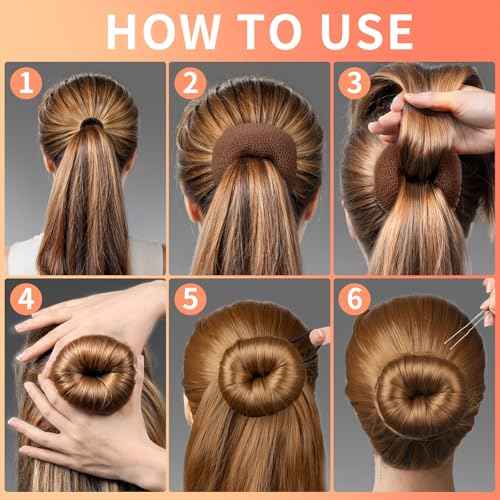 HOW TO USE

1

2

3

4

5

6