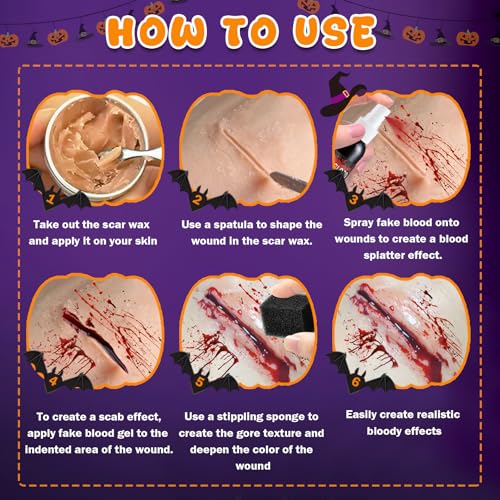 HOW TO USE

1

Take out the scar wax and apply it on your skin

2

Use a spatula to shape the wound in the scar wax.

3

Spray fake blood onto wounds to create a blood splatter effect.

4

To create a scab effect, apply fake blood gel to the indented area of the wound.

5

Use a stippling sponge to create the gore texture and deepen the color of the wound

6

Easily create realistic bloody effects