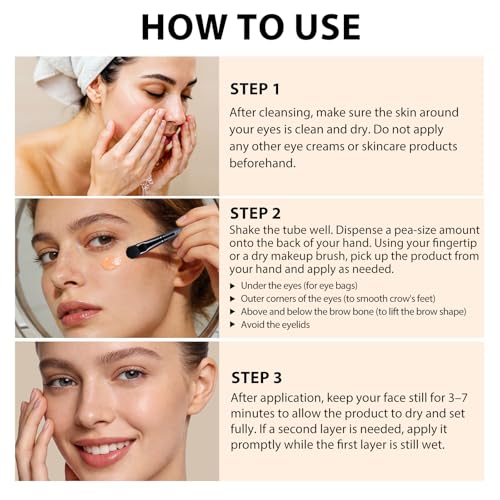 HOW TO USE

STEP 1

After cleansing, make sure the skin around your eyes is clean and dry. Do not apply any other eye creams or skincare products beforehand.

STEP 2

Shake the tube well. Dispense a pea-size amount onto the back of your hand. Using your fingertip or a dry makeup brush, pick up the product from your hand and apply as needed.

▸ Under the eyes (for eye bags)
▸ Outer corners of the eyes (to smooth crow's feet)
▸ Above and below the brow bone (to lift the brow shape)
▸ Avoid the eyelids

STEP 3

After application, keep your face still for 3–7 minutes to allow the product to dry and set fully. If a second layer is needed, apply it promptly while the first layer is still wet.