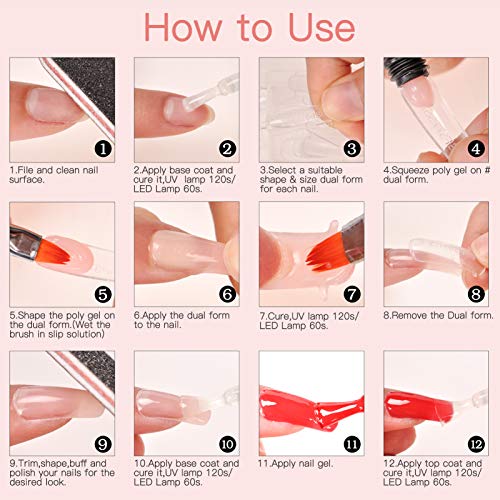 How to Use

1

1.File and clean nail surface.

2

2.Apply base coat and cure it,UV lamp 120s/ LED Lamp 60s.

3

3.Select a suitable shape & size dual form for each nail.

4

4.Squeeze poly gel on # dual form.

5

5.Shape the poly gel on the dual form.(Wet the brush in slip solution)

6

6.Apply the dual form to the nail.

7

7.Cure,UV lamp 120s/ LED Lamp 60s.

8

8.Remove the Dual form.

9

9.Trim,shape,buff and polish your nails for the desired look.

10

10.Apply base coat and cure it,UV lamp 120s/ LED Lamp 60s.

11

11.Apply nail gel.

12

12.Apply top coat and cure it,UV lamp 120s/ LED Lamp 60s.