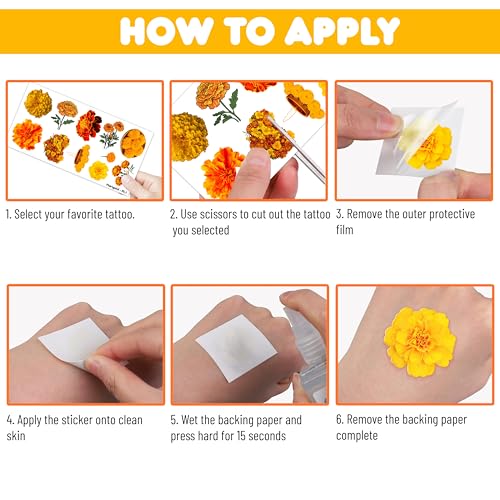 HOW TO APPLY

1. Select your favorite tattoo.

2. Use scissors to cut out the tattoo you selected

3. Remove the outer protective film

4. Apply the sticker onto clean skin

5. Wet the backing paper and press hard for 15 seconds

6. Remove the backing paper complete