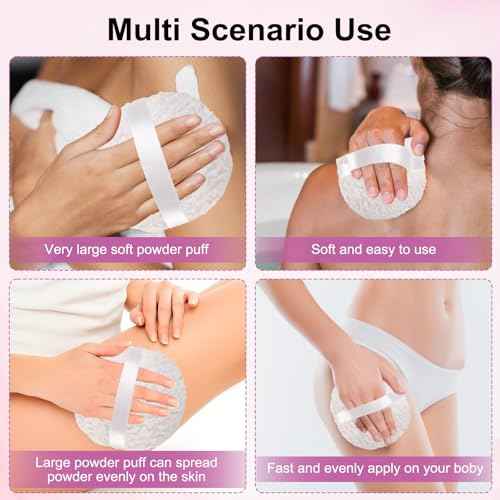 Multi Scenario Use

Very large soft powder puff

Soft and easy to use

Large powder puff can spread powder evenly on the skin

Fast and evenly apply on your boby