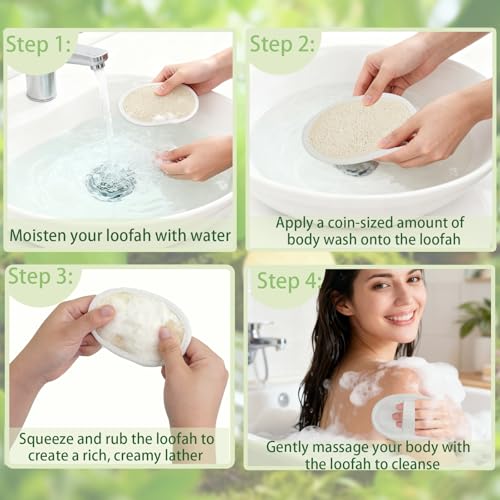 Step 1:

Moisten your loofah with water

Step 2:

Apply a coin-sized amount of body wash onto the loofah

Step 3:

Squeeze and rub the loofah to create a rich, creamy lather

Step 4:

Gently massage your body with the loofah to cleanse