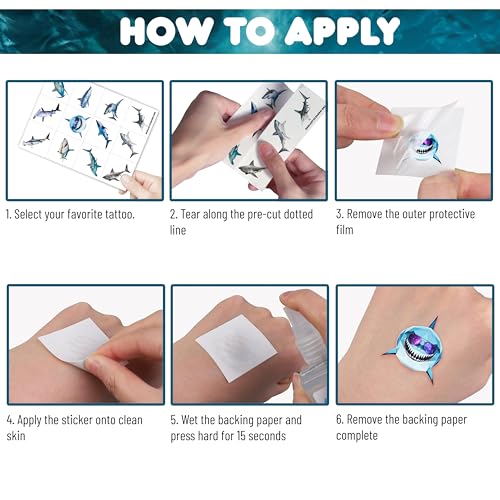 HOW TO APPLY

1. Select your favorite tattoo.

2. Tear along the pre-cut dotted line

3. Remove the outer protective film

4. Apply the sticker onto clean skin

5. Wet the backing paper and press hard for 15 seconds

6. Remove the backing paper complete