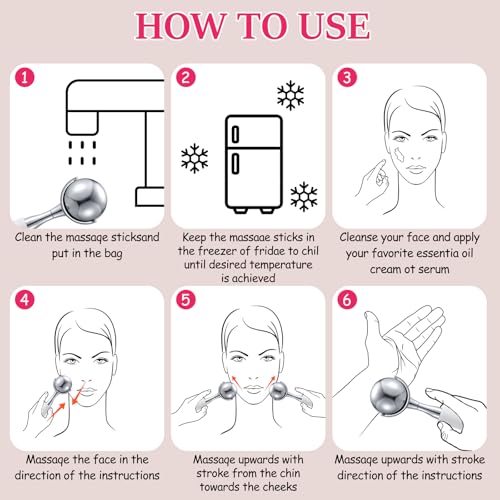 HOW TO USE

1
Clean the massaqe sticksand put in the bag

2
Keep the massaae sticks in the freezer of fridae to chil until desired temperature is achieved

3
Cleanse your face and apply your favorite essentia oil cream ot serum

4
Massaqe the face in the direction of the instructions

5
Massaqe upwards with stroke from the chin towards the cheeks

6
Massaqe upwards with stroke direction of the instructions