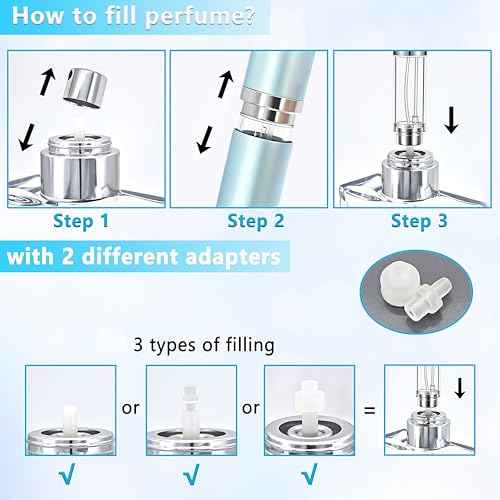 How to fill perfume?

Step 1

Step 2

Step 3

with 2 different adapters

3 types of filling

or

or

=

√

√

√