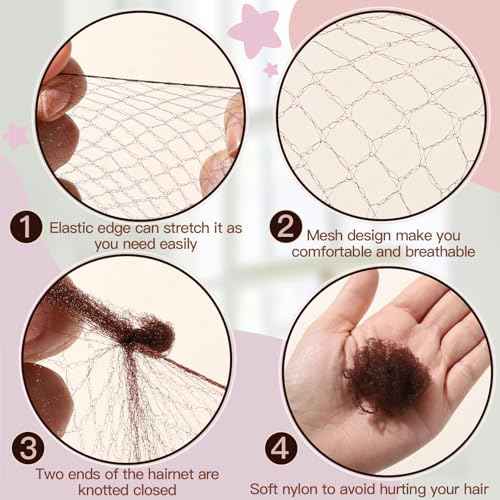 1 Elastic edge can stretch it as you need easily

2 Mesh design make you comfortable and breathable

3 Two ends of the hairnet are knotted closed

4 Soft nylon to avoid hurting your hair